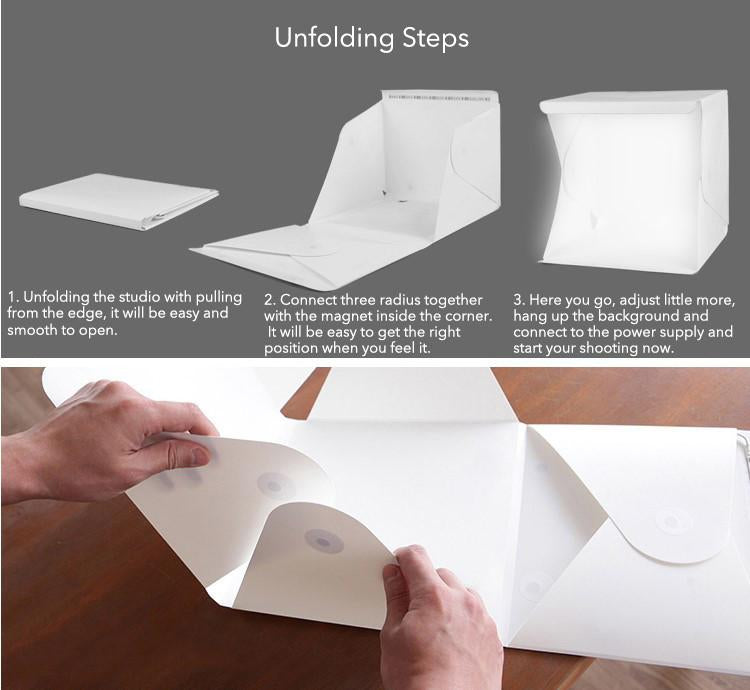 Unfolding Steps

1. Unfolding the studio with pulling from the edge, it will be easy and smooth to open.

2. Connect three radius together with the magnet inside the corner. It will be easy to get the right position when you feel it.

3. Here you go, adjust little more, hang up the background and connect to the power supply and start your shooting now.