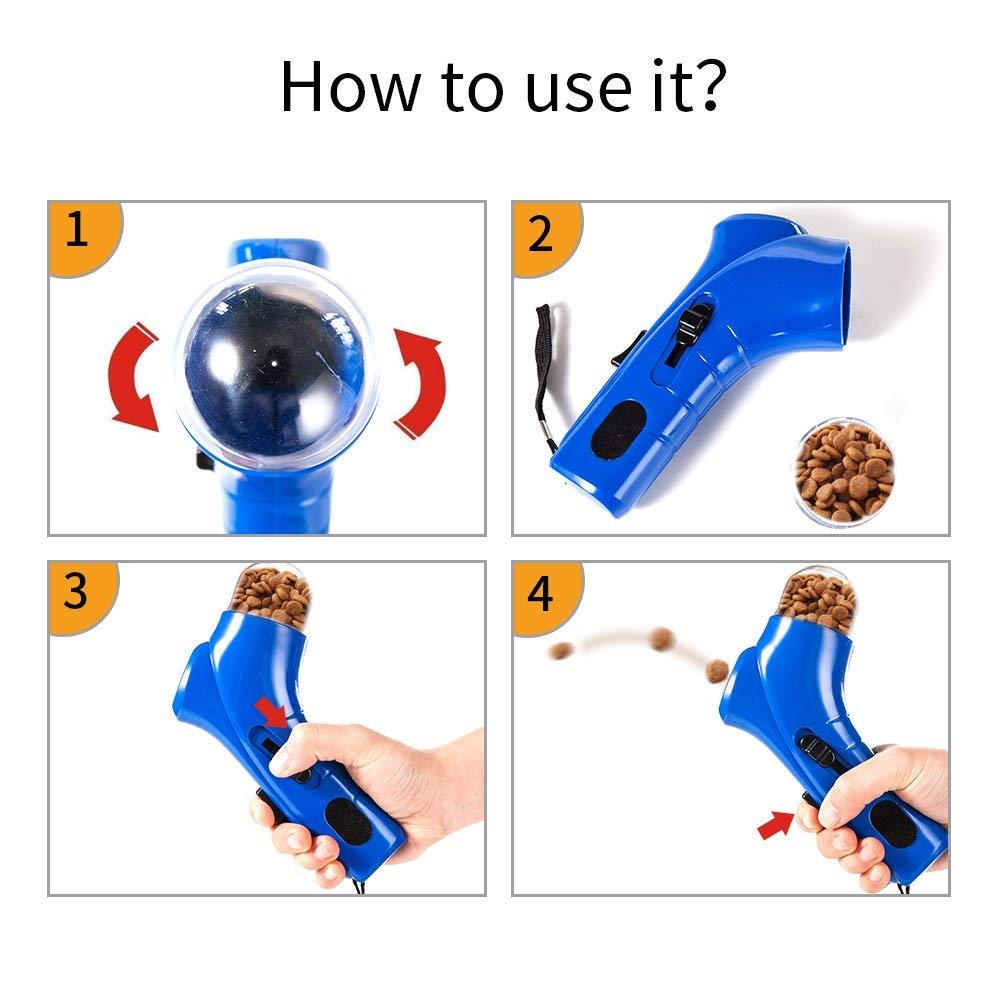 How to use it?

1

2

3

4