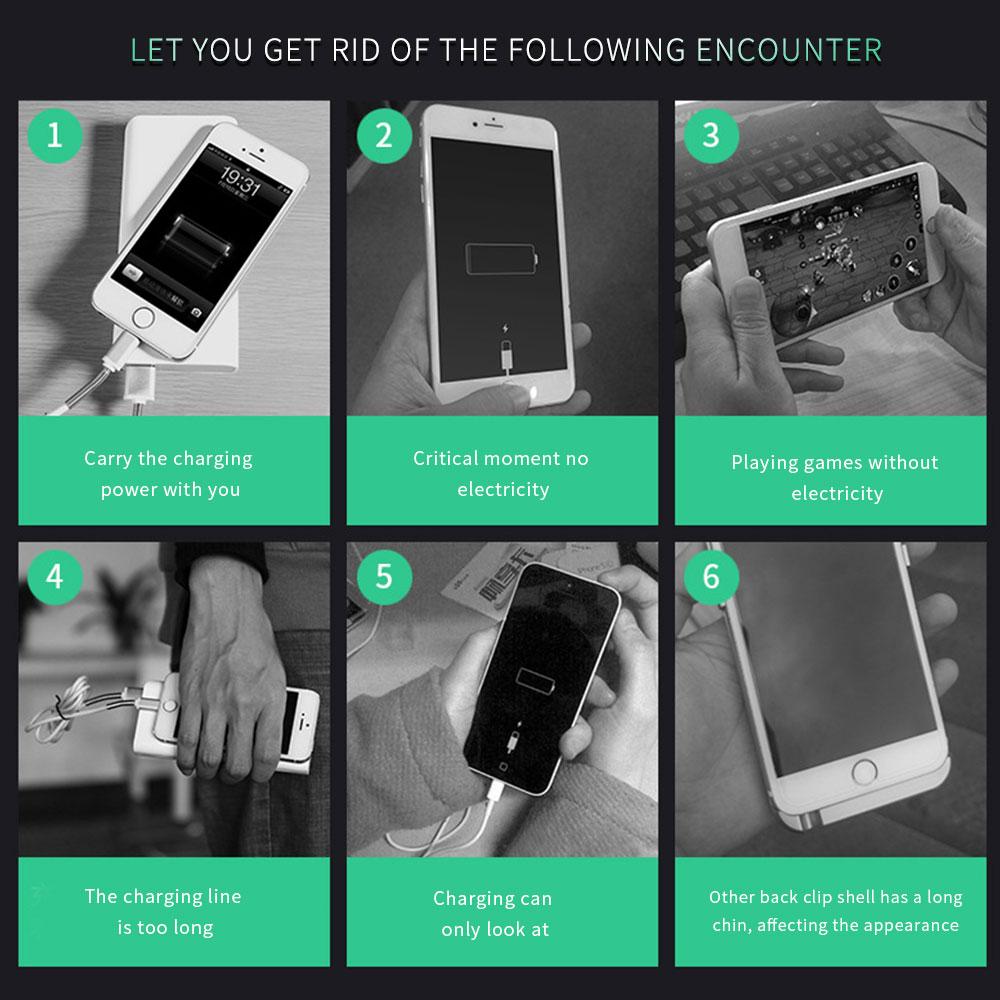 LET YOU GET RID OF THE FOLLOWING ENCOUNTER

1
19:31
Carry the charging power with you

2
Critical moment no electricity

3
Playing games without electricity

4
The charging line is too long

5
Charging can only look at

6
Other back clip shell has a long chin, affecting the appearance