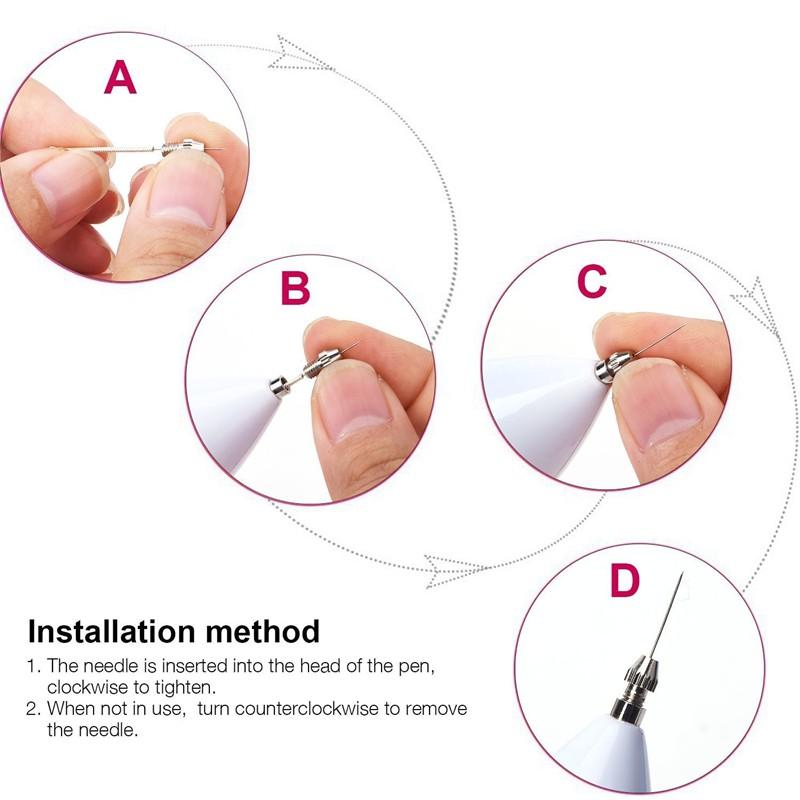 A

B

C

D

Installation method

1. The needle is inserted into the head of the pen, clockwise to tighten.
2. When not in use, turn counterclockwise to remove the needle.