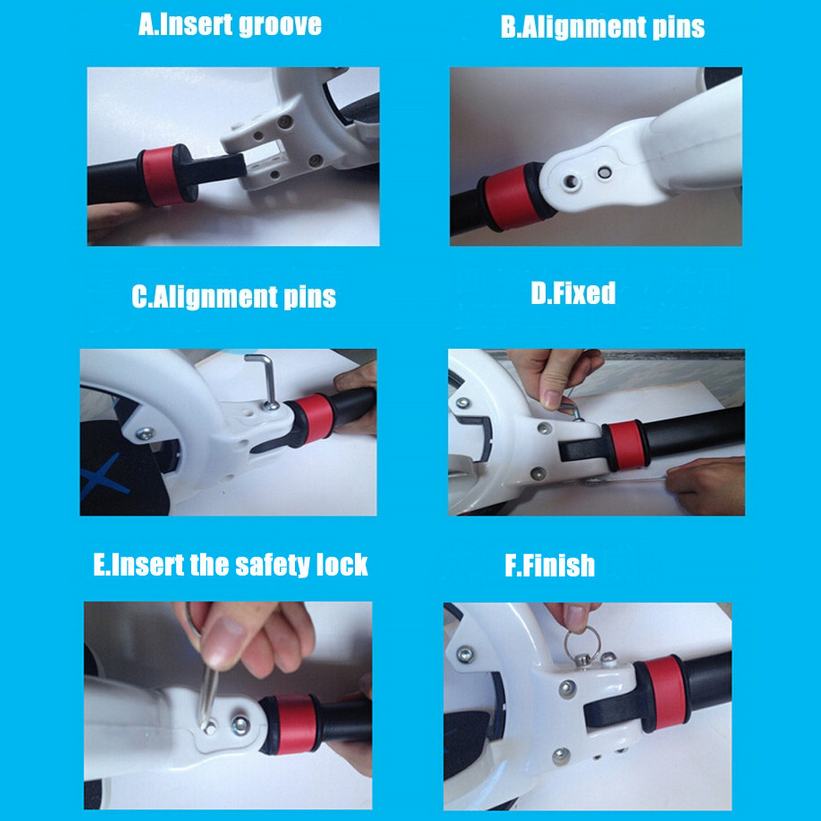 A.Insert groove

B.Alignment pins

C.Alignment pins

D.Fixed

E.Insert the safety lock

F.Finish