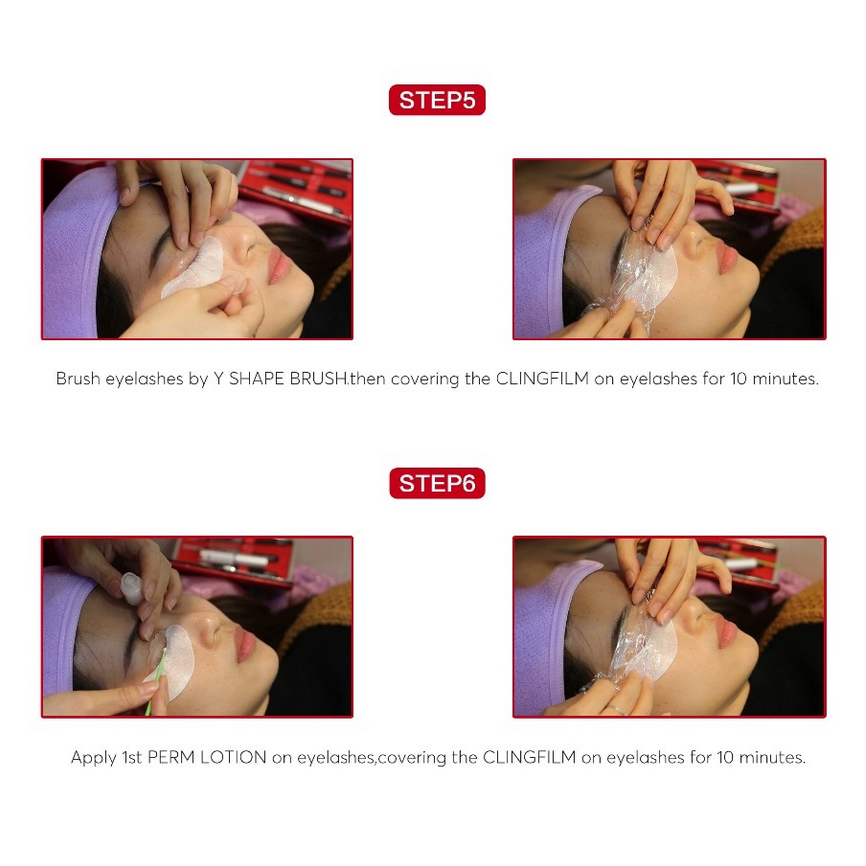 STEP5

Brush eyelashes by Y SHAPE BRUSH.then covering the CLINGFILM on eyelashes for 10 minutes.

STEP6

Apply 1st PERM LOTION on eyelashes,covering the CLINGFILM on eyelashes for 10 minutes.