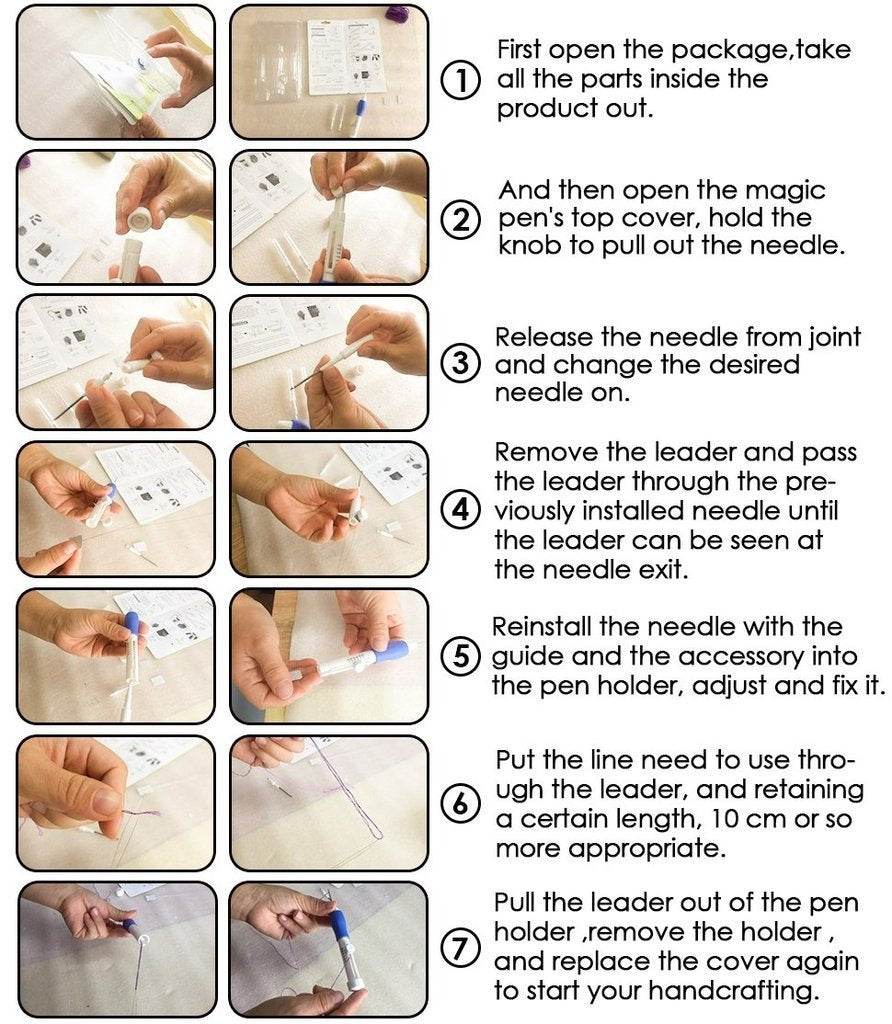 ① First open the package,take all the parts inside the product out.

② And then open the magic pen's top cover, hold the knob to pull out the needle.

③ Release the needle from joint and change the desired needle on.

④ Remove the leader and pass the leader through the previously installed needle until the leader can be seen at the needle exit.

⑤ Reinstall the needle with the guide and the accessory into the pen holder, adjust and fix it.

⑥ Put the line need to use through the leader, and retaining a certain length, 10 cm or so more appropriate.

⑦ Pull the leader out of the pen holder ,remove the holder , and replace the cover again to start your handcrafting.