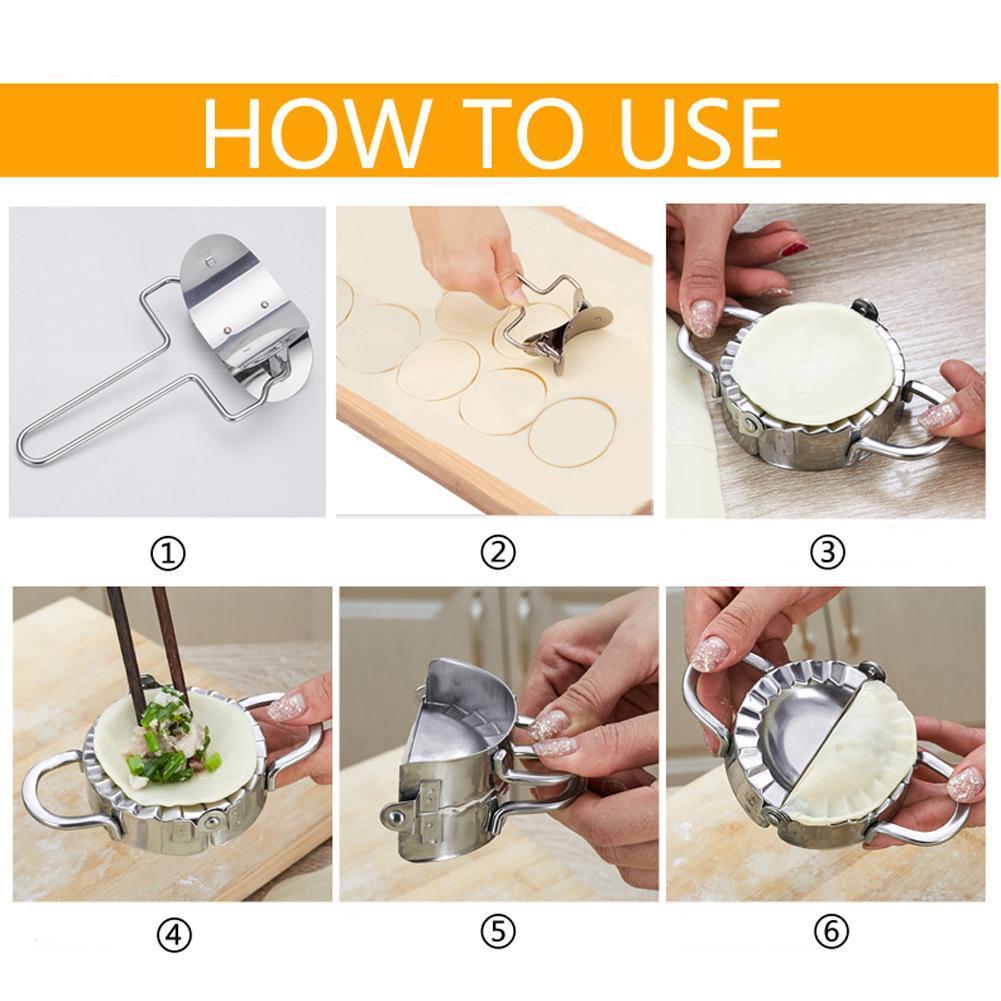 HOW TO USE

①

②

③

④

⑤

⑥