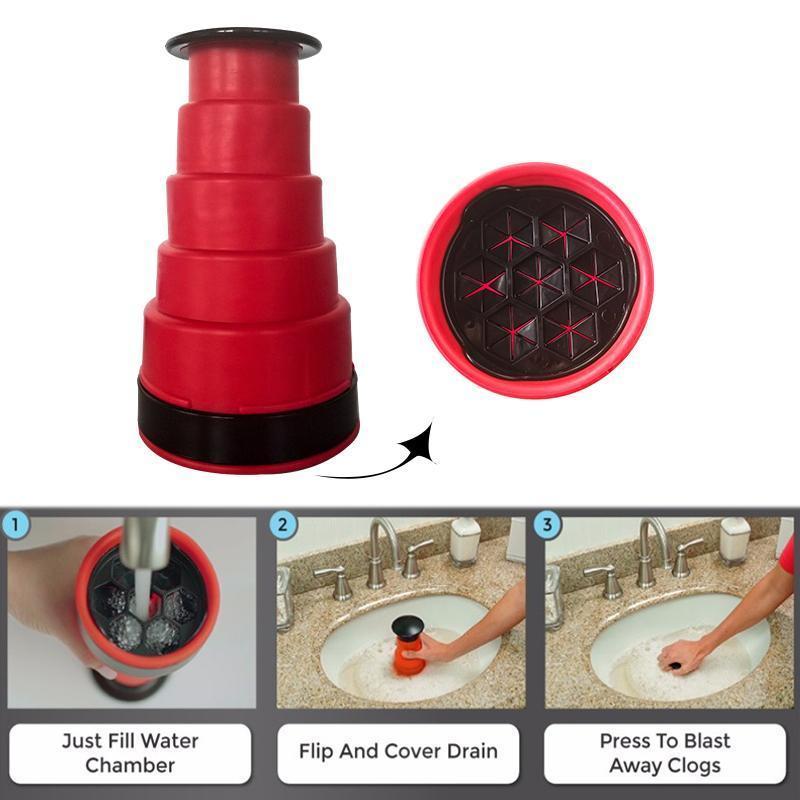 1

Just Fill Water Chamber

2

Flip And Cover Drain

3

Press To Blast Away Clogs