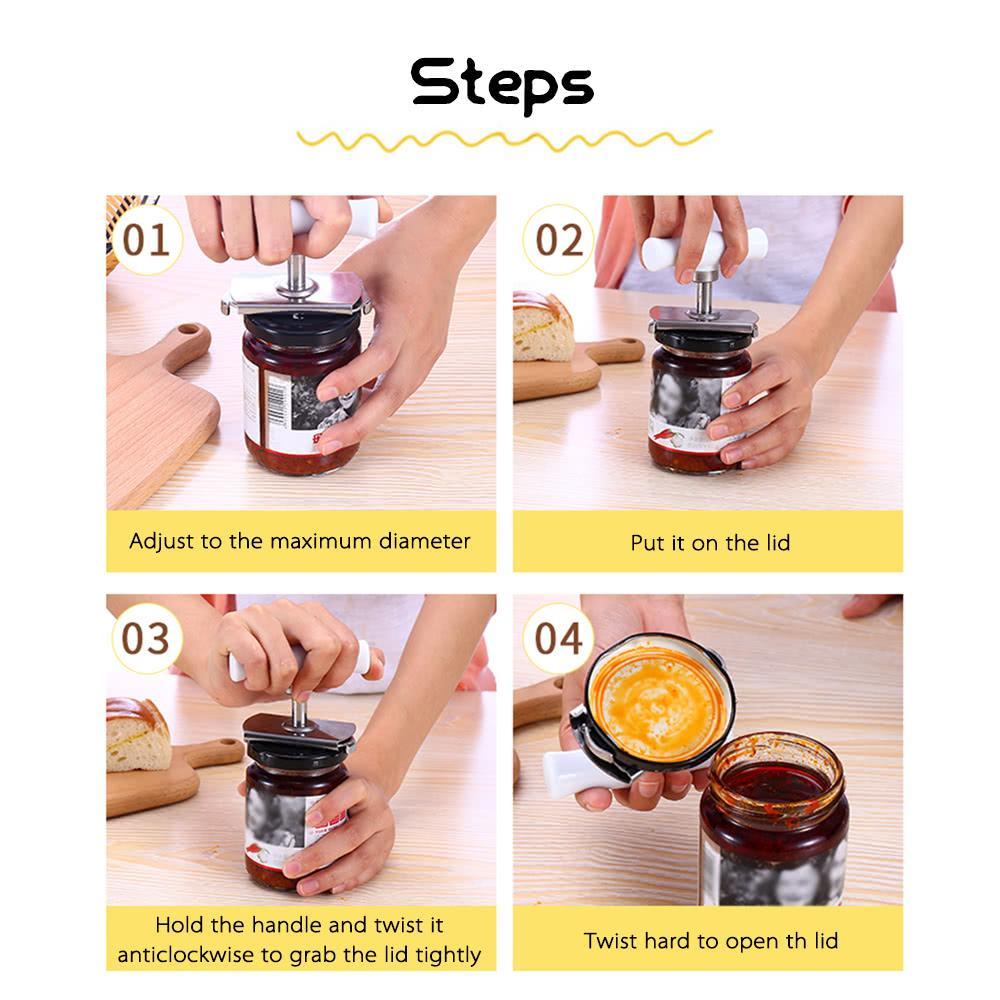 Steps

01

Adjust to the maximum diameter

02

Put it on the lid

03

Hold the handle and twist it anticlockwise to grab the lid tightly

04

Twist hard to open th lid