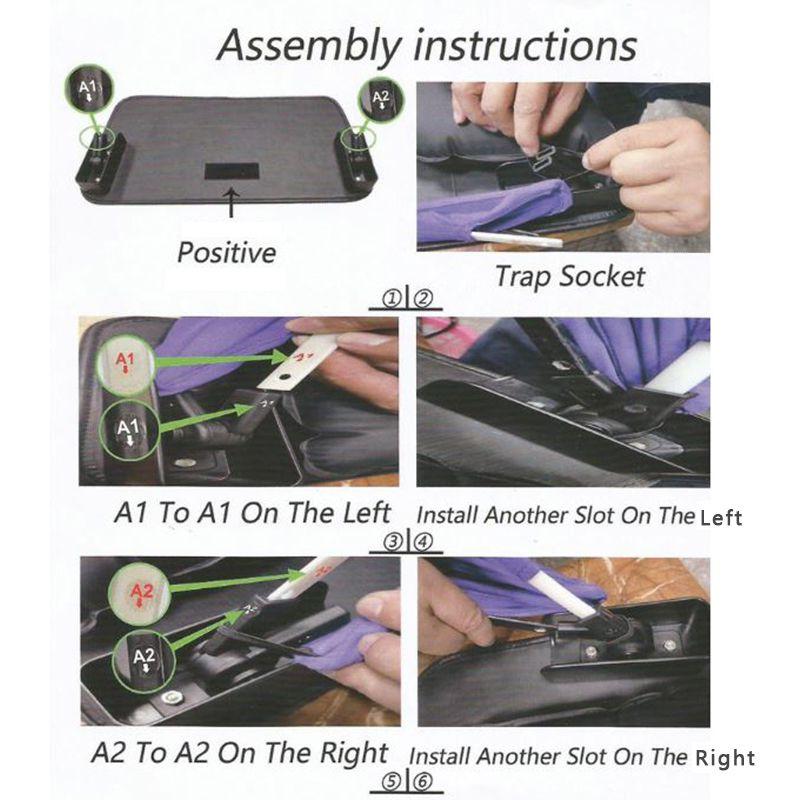 Assembly instructions

A1

A2

Positive

Trap Socket

①|②

A1

A1

A1 To A1 On The Left

Install Another Slot On The Left

③|④

A2

A2

A2 To A2 On The Right

Install Another Slot On The Right

⑤|⑥